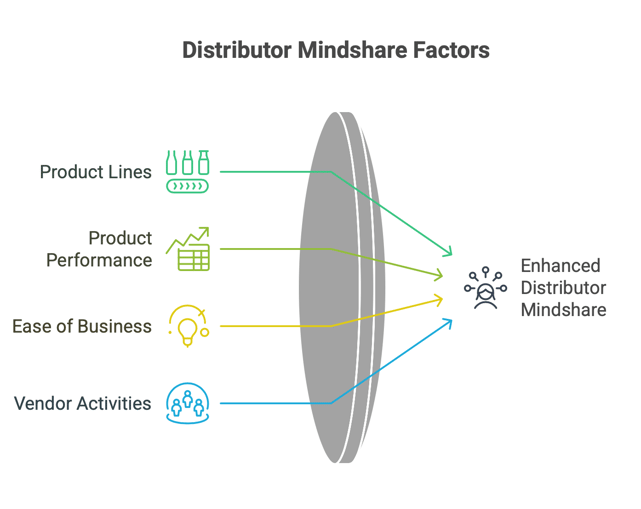 Distributor Mindshare Factors

Product Lines

Product Performance

Ease of Business

Vendor Activities

Enhanced Distributor Mindshare